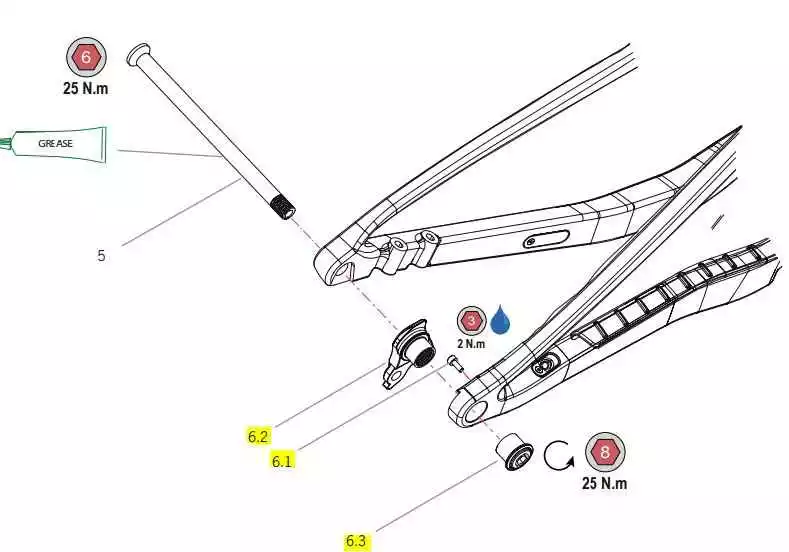 6
25 N.m

GREASE

5

3
2 N.m

6.2

6.1

8
25 N.m

6.3