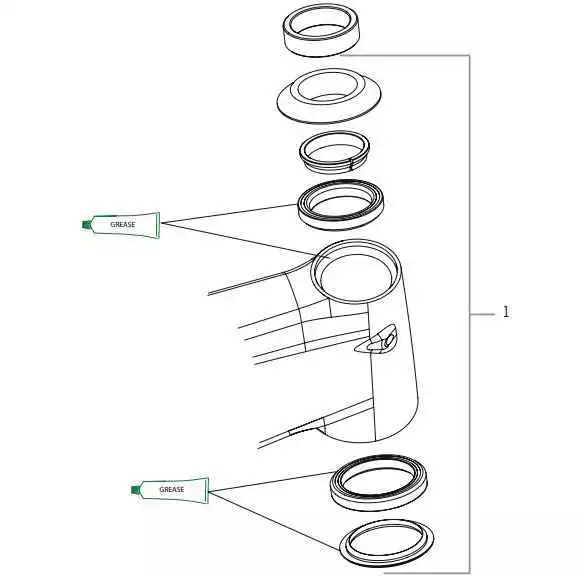 GREASE

1

GREASE