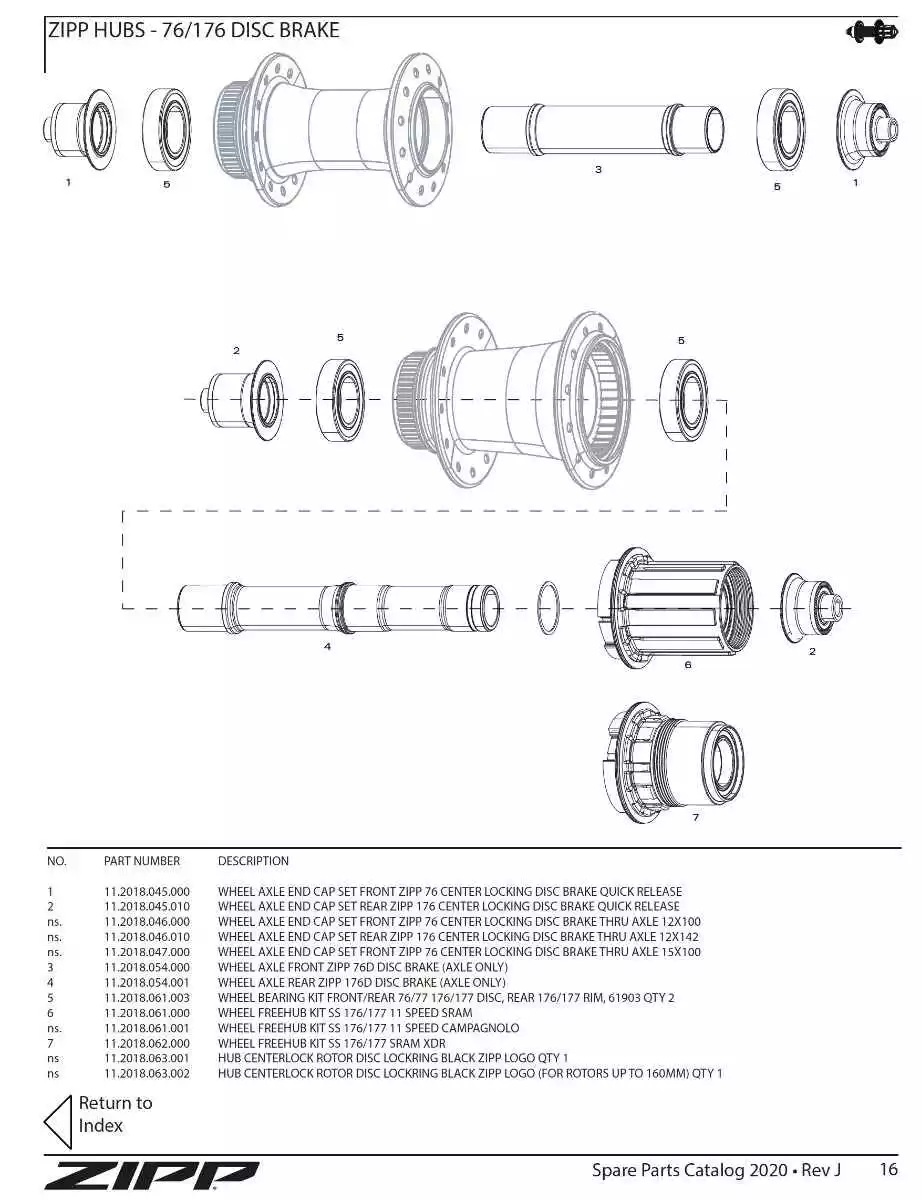 ZIPP HUBS - 76/176 DISC BRAKE

1 5 3 5 1

2 5 5

4 6 2

7

| NO. | PART NUMBER | DESCRIPTION |
|---|---|---|
| 1 | 11.2018.045.000 | WHEEL AXLE END CAP SET FRONT ZIPP 76 CENTER LOCKING DISC BRAKE QUICK RELEASE |
| 2 | 11.2018.045.010 | WHEEL AXLE END CAP SET REAR ZIPP 176 CENTER LOCKING DISC BRAKE QUICK RELEASE |
| ns. | 11.2018.046.000 | WHEEL AXLE END CAP SET FRONT ZIPP 76 CENTER LOCKING DISC BRAKE THRU AXLE 12X100 |
| ns. | 11.2018.046.010 | WHEEL AXLE END CAP SET REAR ZIPP 176 CENTER LOCKING DISC BRAKE THRU AXLE 12X142 |
| ns. | 11.2018.047.000 | WHEEL AXLE END CAP SET FRONT ZIPP 76 CENTER LOCKING DISC BRAKE THRU AXLE 15X100 |
| 3 | 11.2018.054.000 | WHEEL AXLE FRONT ZIPP 76D DISC BRAKE (AXLE ONLY) |
| 4 | 11.2018.054.001 | WHEEL AXLE REAR ZIPP 176D DISC BRAKE (AXLE ONLY) |
| 5 | 11.2018.061.003 | WHEEL BEARING KIT FRONT/REAR 76/77 176/177 DISC, REAR 176/177 RIM, 61903 QTY 2 |
| 6 | 11.2018.061.000 | WHEEL FREEHUB KIT SS 176/177 11 SPEED SRAM |
| ns. | 11.2018.061.001 | WHEEL FREEHUB KIT SS 176/177 11 SPEED CAMPAGNOLO |
| 7 | 11.2018.062.000 | WHEEL FREEHUB KIT SS 176/177 SRAM XDR |
| ns | 11.2018.063.001 | HUB CENTERLOCK ROTOR DISC LOCKRING BLACK ZIPP LOGO QTY 1 |
| ns | 11.2018.063.002 | HUB CENTERLOCK ROTOR DISC LOCKRING BLACK ZIPP LOGO (FOR ROTORS UP TO 160MM) QTY 1 |

Return to Index

ZIPP

Spare Parts Catalog 2020 • Rev J 16